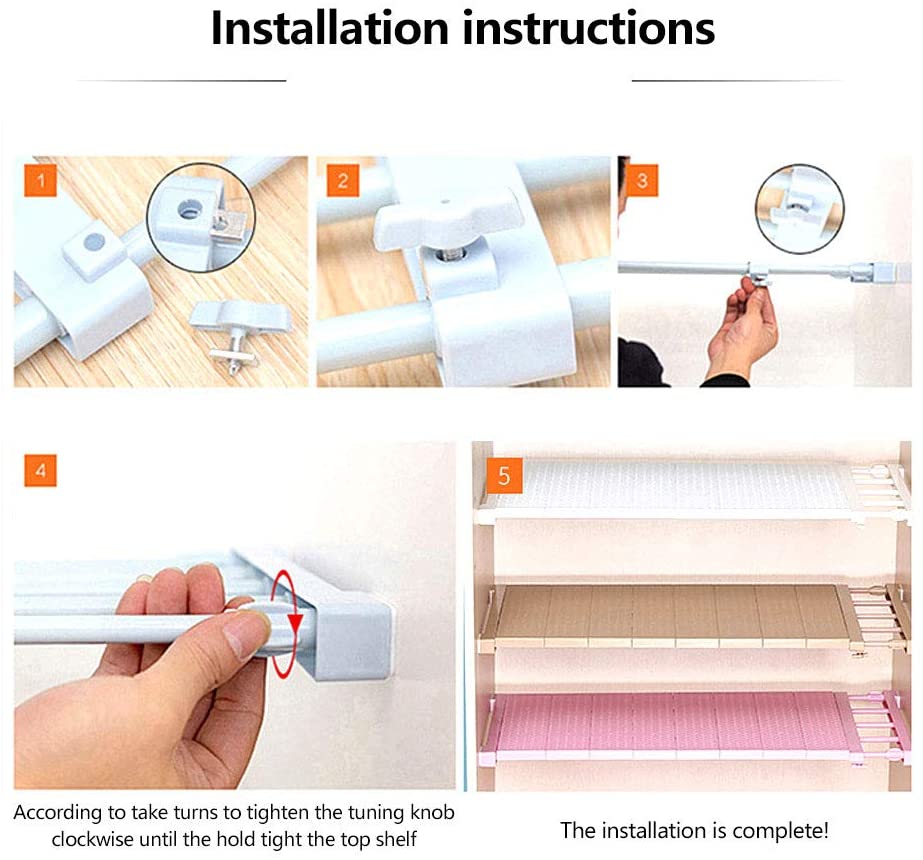 Installation instructions

1

2

3

4

5

According to take turns to tighten the tuning knob clockwise until the hold tight the top shelf

The installation is complete!