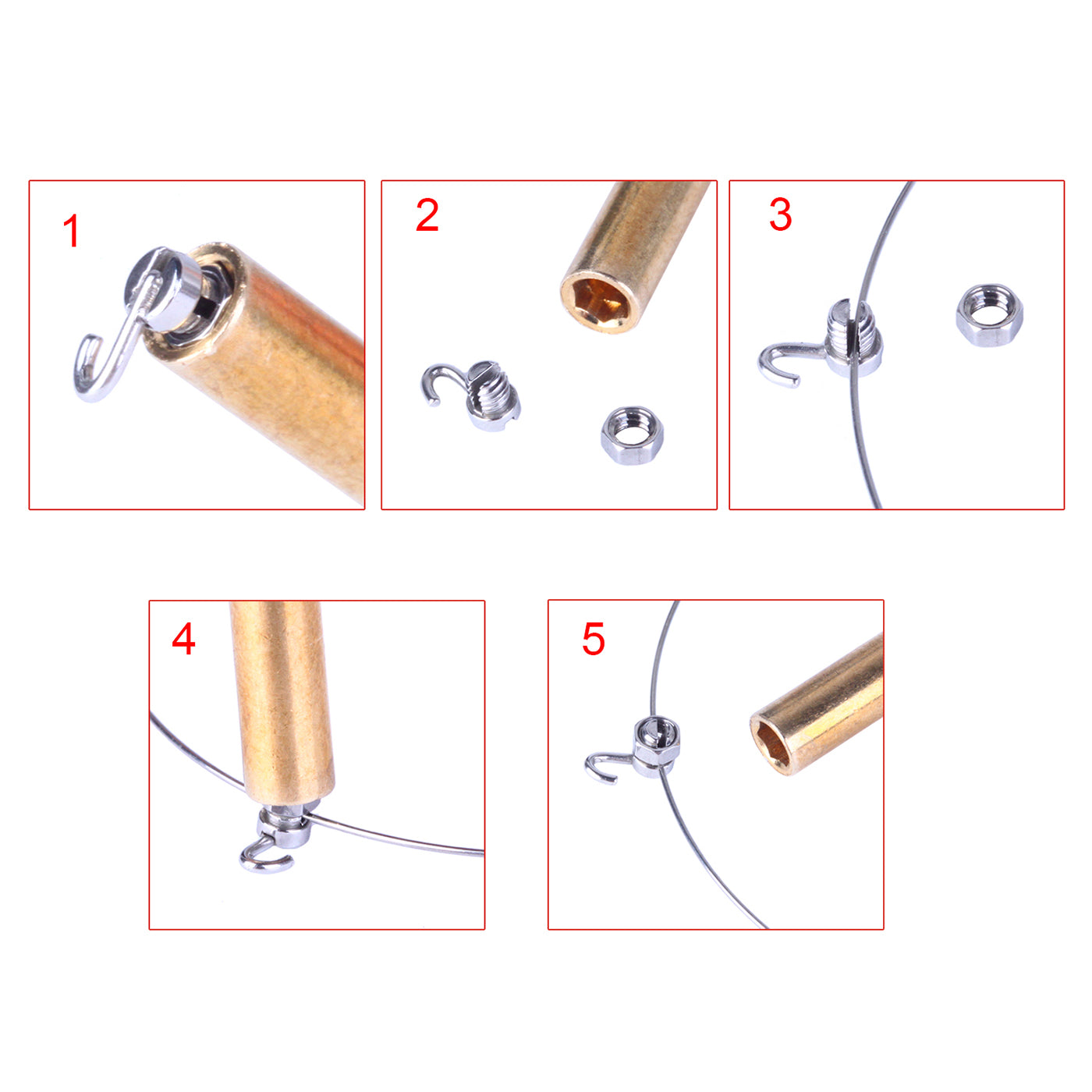 1

2

3

4

5