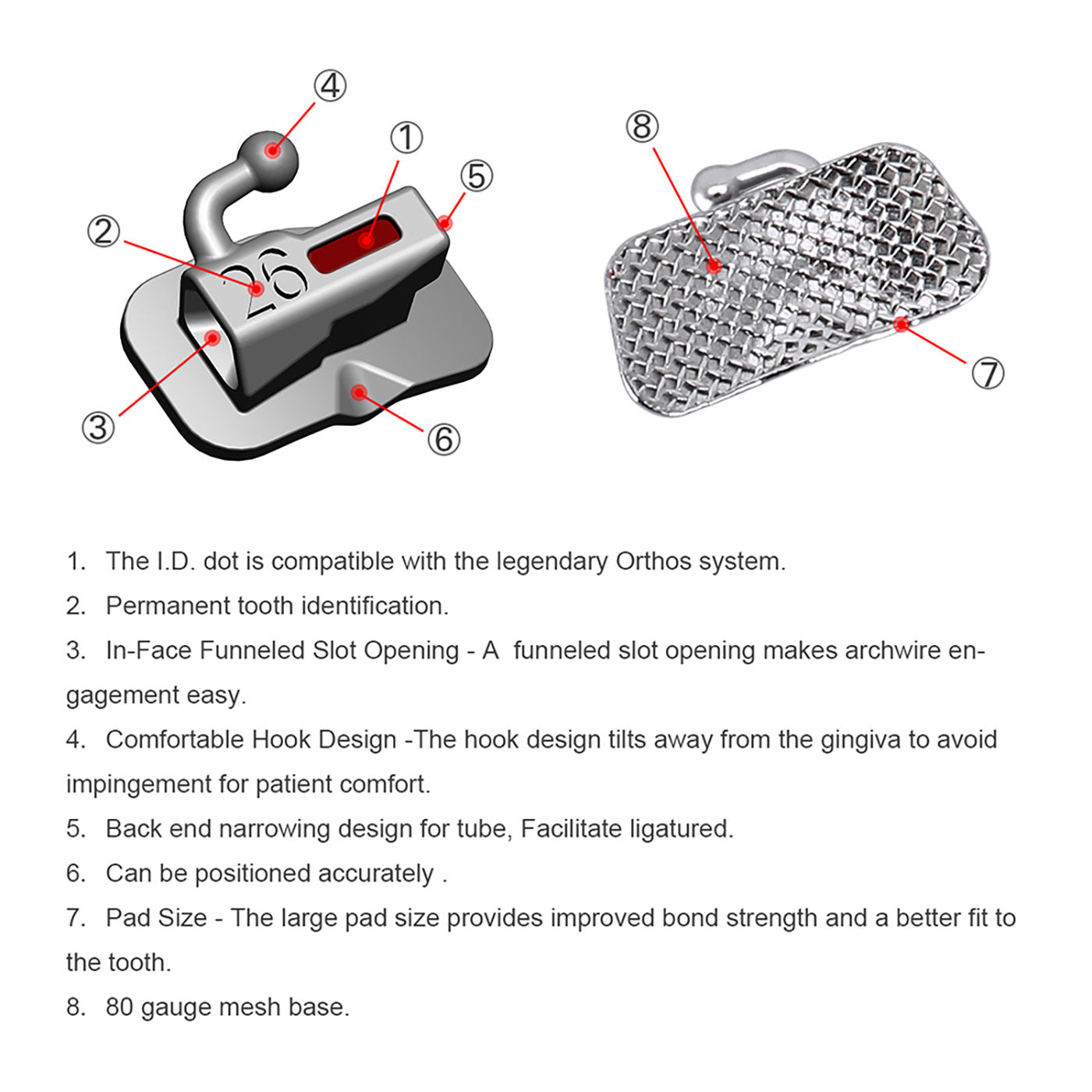 ④
①
⑤
②
26
③
⑥
⑧
⑦

1. The I.D. dot is compatible with the legendary Orthos system.

2. Permanent tooth identification.

3. In-Face Funneled Slot Opening - A funneled slot opening makes archwire engagement easy.

4. Comfortable Hook Design -The hook design tilts away from the gingiva to avoid impingement for patient comfort.

5. Back end narrowing design for tube, Facilitate ligatured.

6. Can be positioned accurately .

7. Pad Size - The large pad size provides improved bond strength and a better fit to the tooth.

8. 80 gauge mesh base.