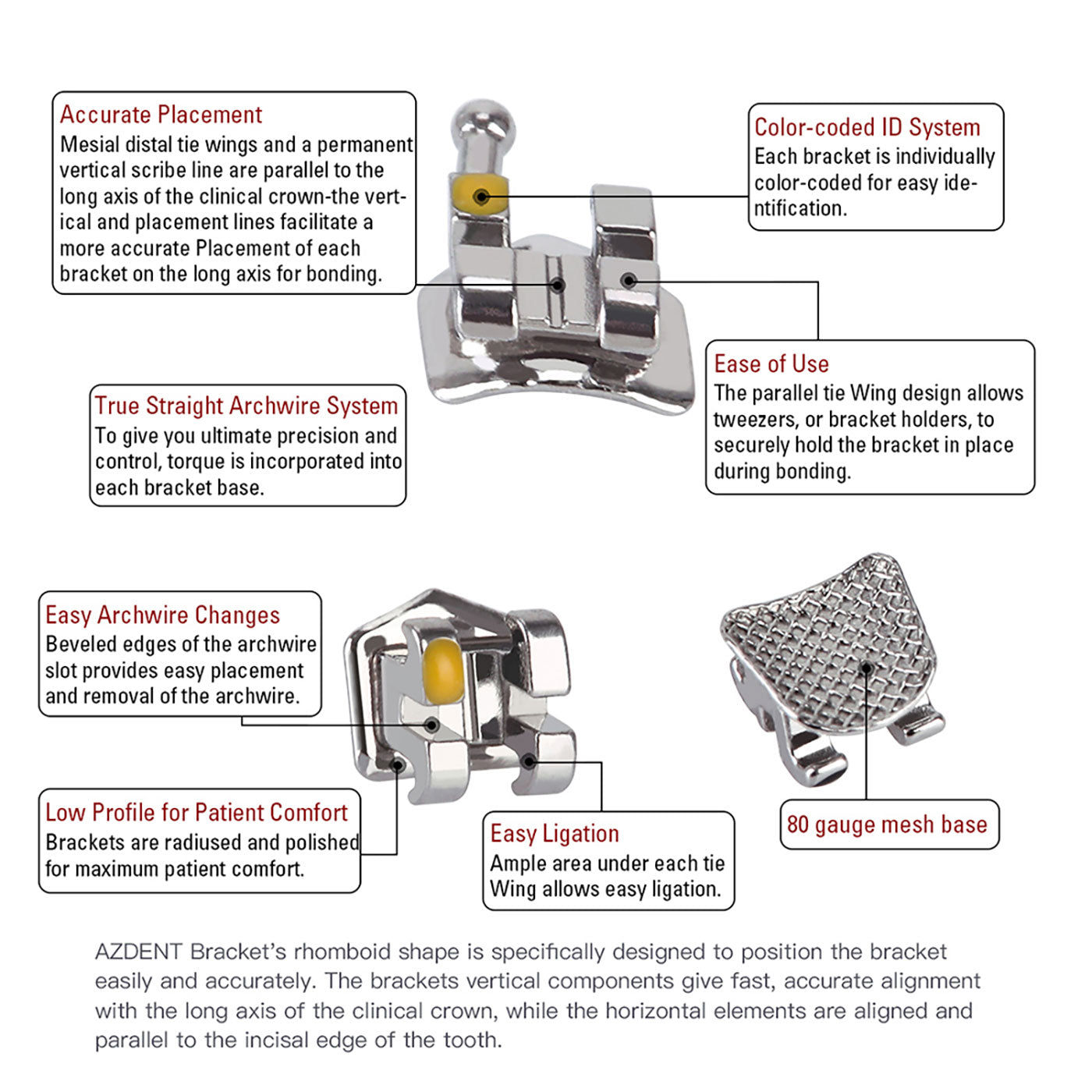 Accurate Placement
Mesial distal tie wings and a permanent vertical scribe line are parallel to the long axis of the clinical crown-the vertical and placement lines facilitate a more accurate Placement of each bracket on the long axis for bonding.

Color-coded ID System
Each bracket is individually color-coded for easy identification.

True Straight Archwire System
To give you ultimate precision and control, torque is incorporated into each bracket base.

Ease of Use
The parallel tie Wing design allows tweezers, or bracket holders, to securely hold the bracket in place during bonding.

Easy Archwire Changes
Beveled edges of the archwire slot provides easy placement and removal of the archwire.

Low Profile for Patient Comfort
Brackets are radiused and polished for maximum patient comfort.

Easy Ligation
Ample area under each tie Wing allows easy ligation.

80 gauge mesh base

AZDENT Bracket's rhomboid shape is specifically designed to position the bracket easily and accurately. The brackets vertical components give fast, accurate alignment with the long axis of the clinical crown, while the horizontal elements are aligned and parallel to the incisal edge of the tooth.