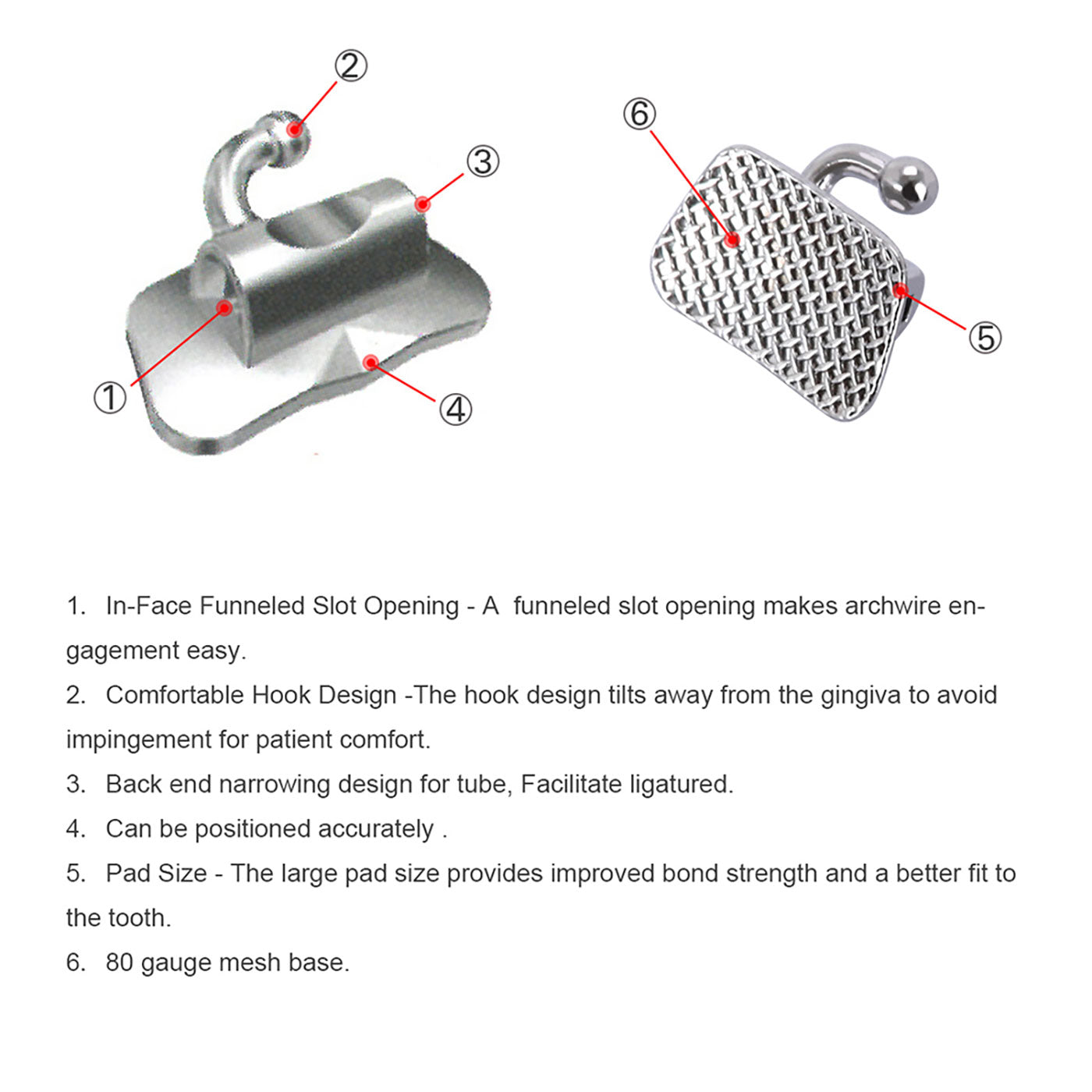 ②
③
①
④
⑥
⑤

1. In-Face Funneled Slot Opening - A funneled slot opening makes archwire engagement easy.

2. Comfortable Hook Design -The hook design tilts away from the gingiva to avoid impingement for patient comfort.

3. Back end narrowing design for tube, Facilitate ligatured.

4. Can be positioned accurately .

5. Pad Size - The large pad size provides improved bond strength and a better fit to the tooth.

6. 80 gauge mesh base.