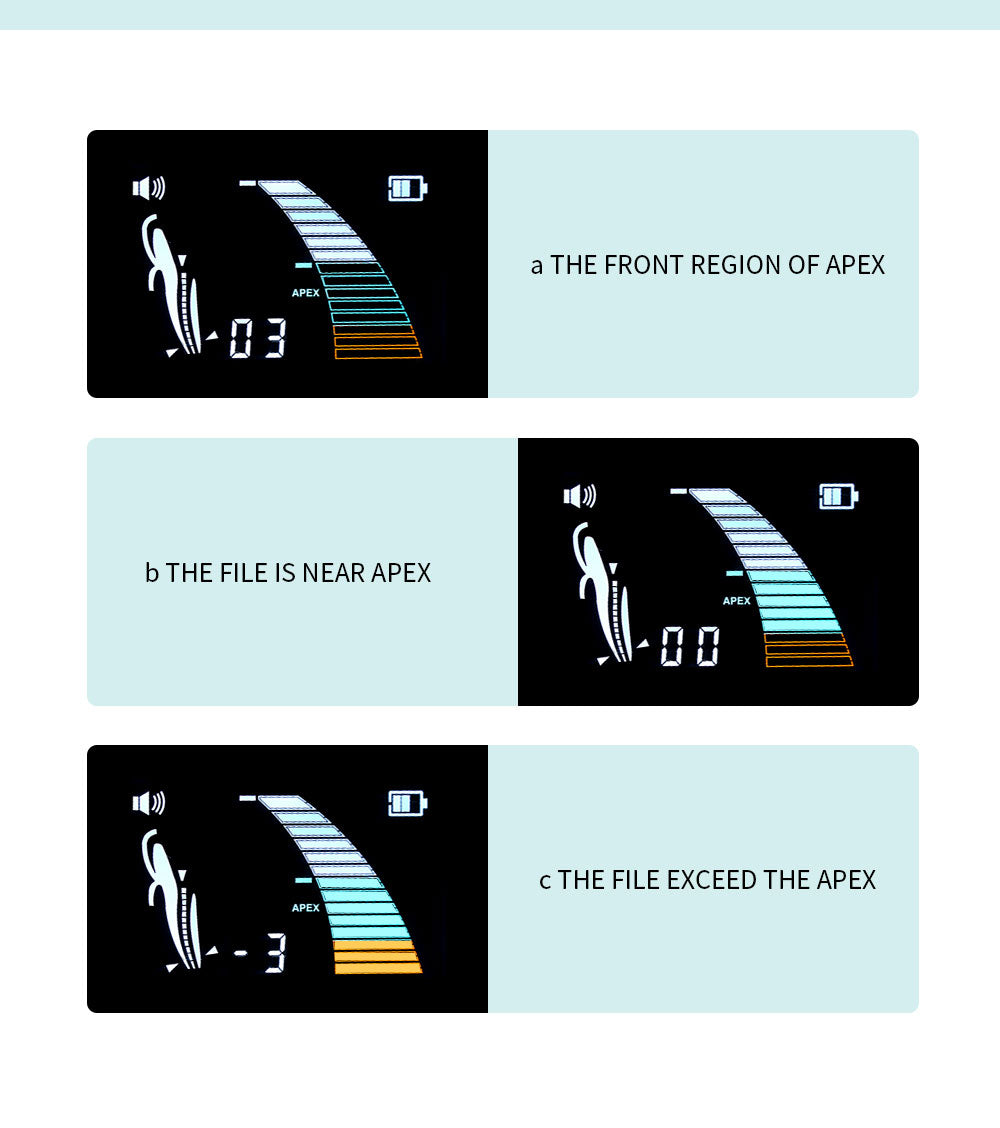 APEX

03

a THE FRONT REGION OF APEX

b THE FILE IS NEAR APEX

APEX

00

APEX

-3

c THE FILE EXCEED THE APEX