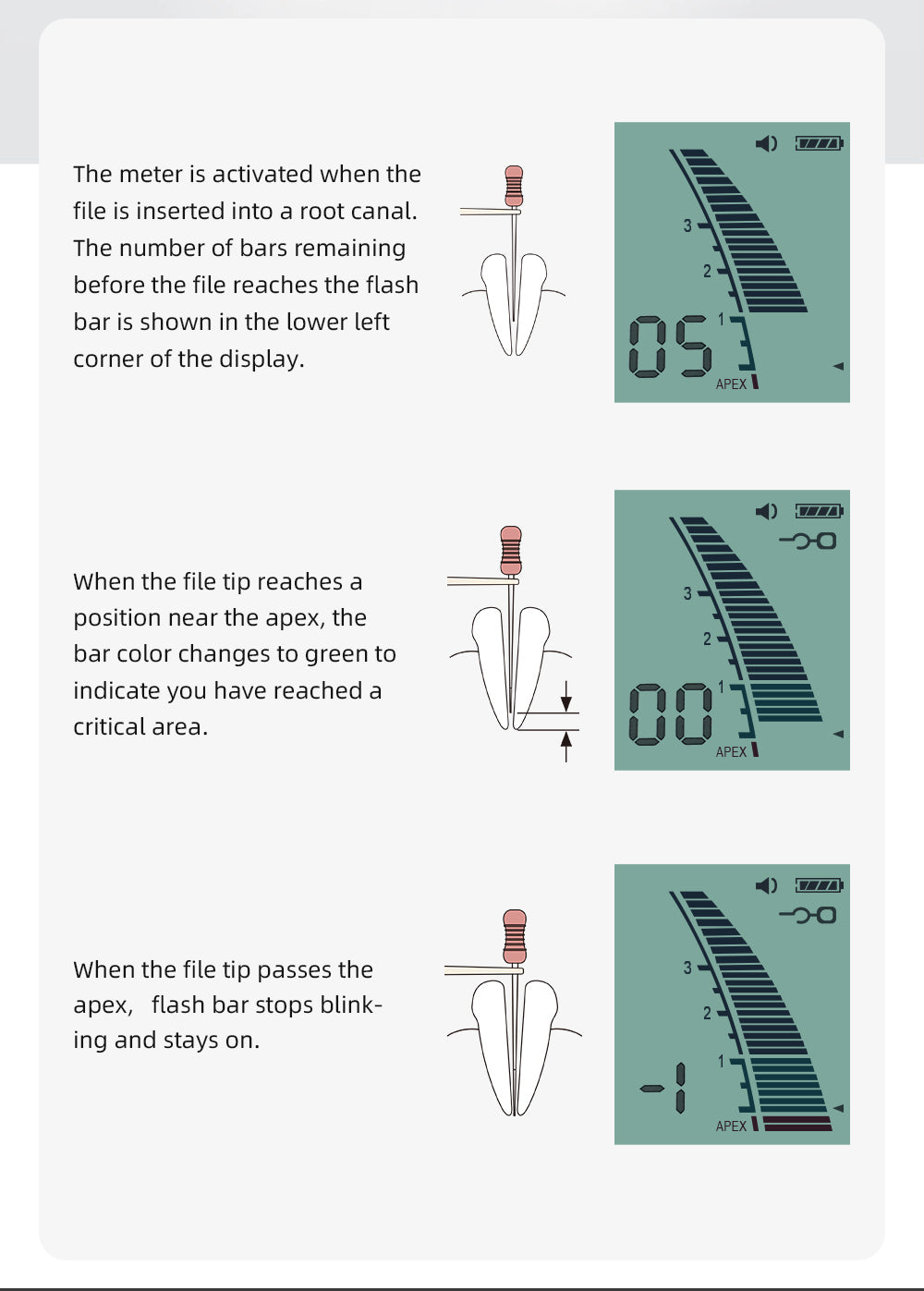 The meter is activated when the file is inserted into a root canal. The number of bars remaining before the file reaches the flash bar is shown in the lower left corner of the display.

3
2
1
05
APEX

When the file tip reaches a position near the apex, the bar color changes to green to indicate you have reached a critical area.

3
2
1
00
APEX

When the file tip passes the apex, flash bar stops blinking and stays on.

3
2
1
-1
APEX