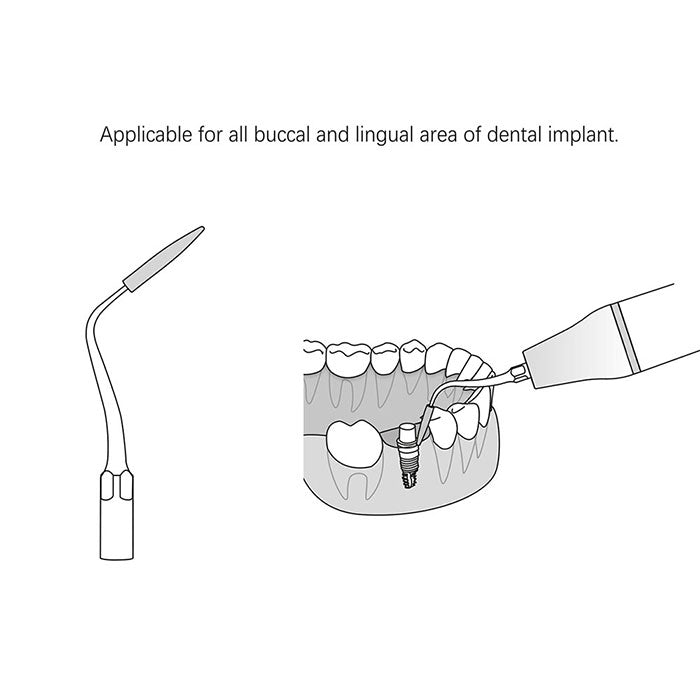 Applicable for all buccal and lingual area of dental implant.