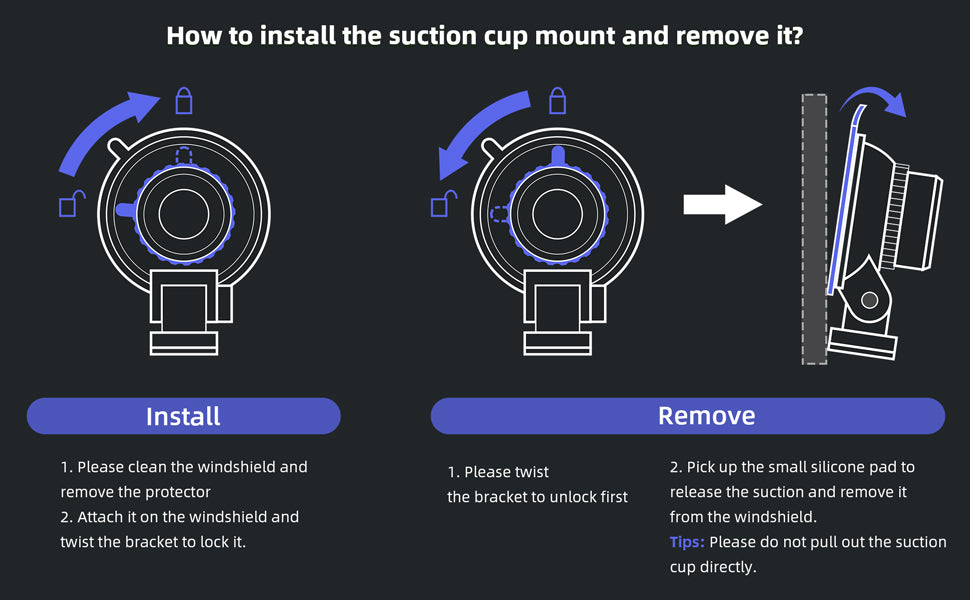 How to install the suction cup mount and remove it?

Install

1. Please clean the windshield and remove the protector
2. Attach it on the windshield and twist the bracket to lock it.

Remove

1. Please twist the bracket to unlock first

2. Pick up the small silicone pad to release the suction and remove it from the windshield.
Tips: Please do not pull out the suction cup directly.