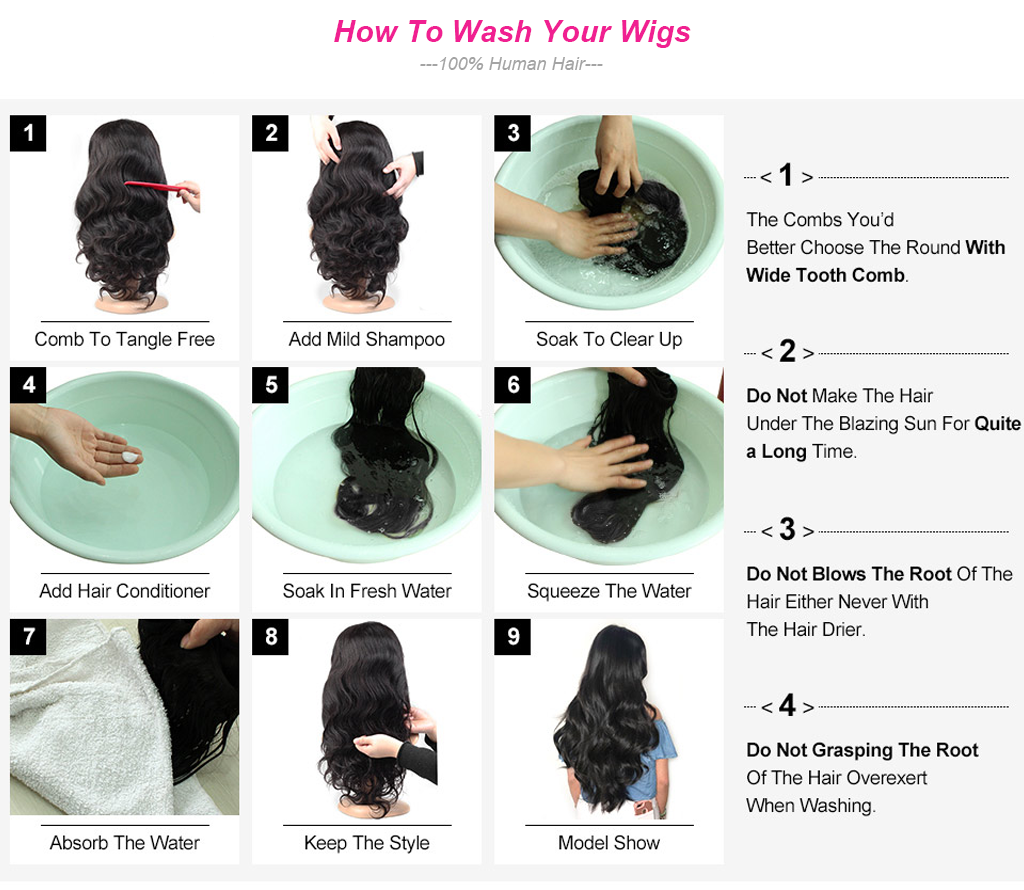 How To Wash Your Wigs
---100% Human Hair---

1
Comb To Tangle Free

2
Add Mild Shampoo

3
Soak To Clear Up

4
Add Hair Conditioner

5
Soak In Fresh Water

6
Squeeze The Water

7
Absorb The Water

8
Keep The Style

9
Model Show

< 1 >
The Combs You'd Better Choose The Round With Wide Tooth Comb.

< 2 >
Do Not Make The Hair Under The Blazing Sun For Quite a Long Time.

< 3 >
Do Not Blows The Root Of The Hair Either Never With The Hair Drier.

< 4 >
Do Not Grasping The Root Of The Hair Overexert When Washing.