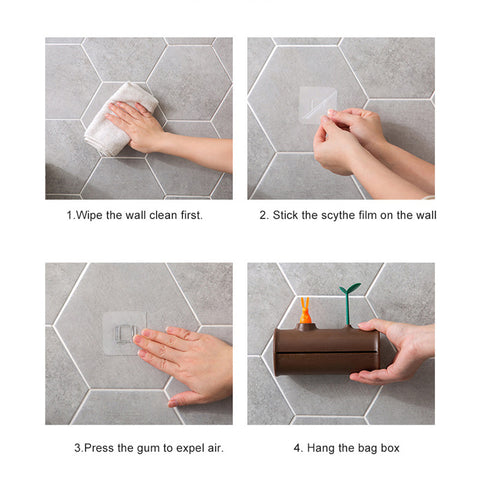 1.Wipe the wall clean first.

2. Stick the scythe film on the wall

3.Press the gum to expel air.

4. Hang the bag box