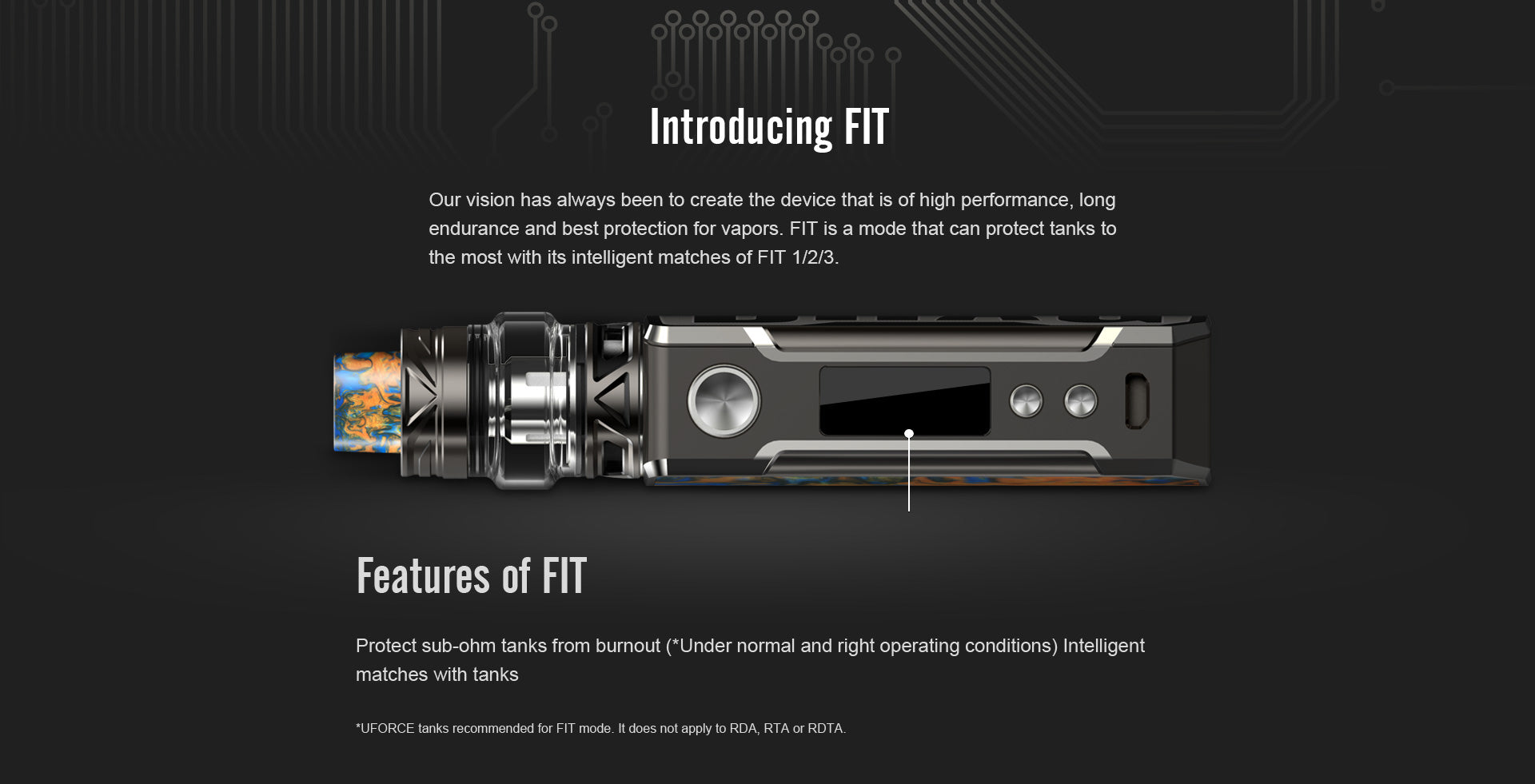 Introducing FIT

Our vision has always been to create the device that is of high performance, long endurance and best protection for vapors. FIT is a mode that can protect tanks to the most with its intelligent matches of FIT 1/2/3.

Features of FIT

Protect sub-ohm tanks from burnout (*Under normal and right operating conditions) Intelligent matches with tanks

*UFORCE tanks recommended for FIT mode. It does not apply to RDA, RTA or RDTA.