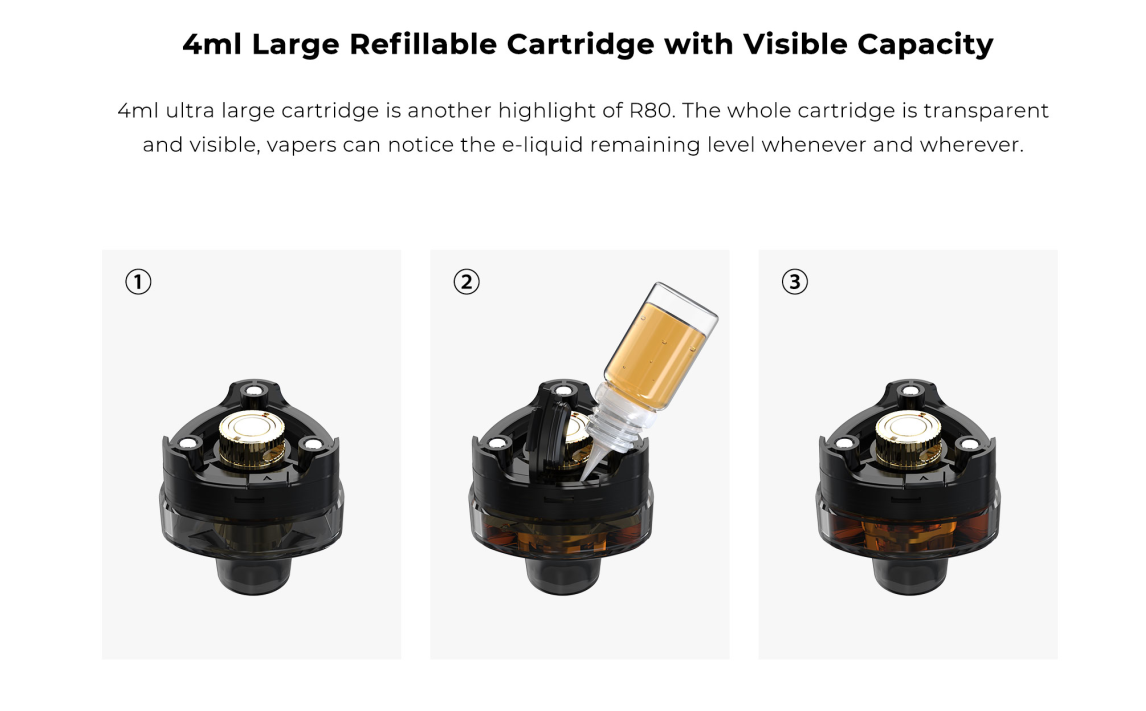 4ml Large Refillable Cartridge with Visible Capacity

4ml ultra large cartridge is another highlight of R80. The whole cartridge is transparent and visible, vapers can notice the e-liquid remaining level whenever and wherever.

①

②

③