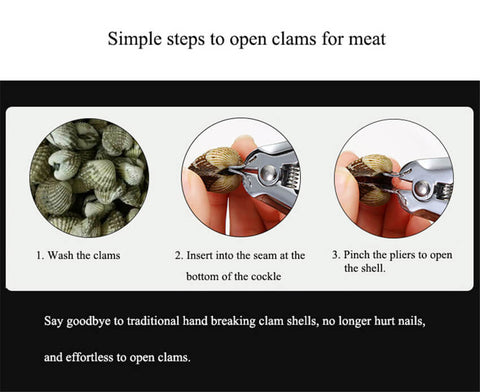 Simple steps to open clams for meat

1. Wash the clams

2. Insert into the seam at the bottom of the cockle

3. Pinch the pliers to open the shell.

Say goodbye to traditional hand breaking clam shells, no longer hurt nails, and effortless to open clams.