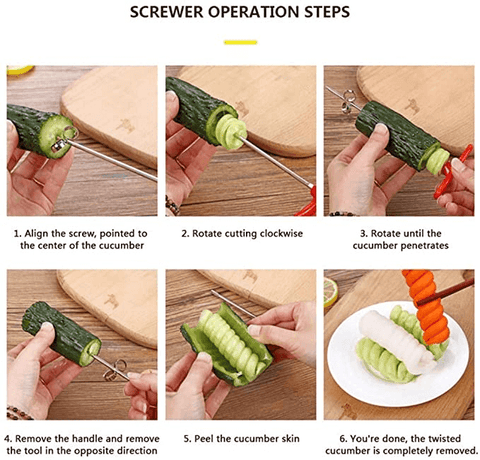 SCREWER OPERATION STEPS

1. Align the screw, pointed to the center of the cucumber

2. Rotate cutting clockwise

3. Rotate until the cucumber penetrates

4. Remove the handle and remove the tool in the opposite direction

5. Peel the cucumber skin

6. You're done, the twisted cucumber is completely removed.