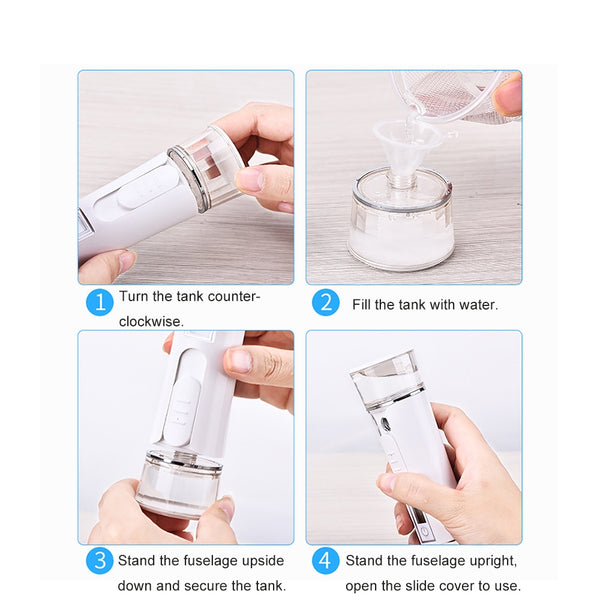 1 Turn the tank counterclockwise.

2 Fill the tank with water.

3 Stand the fuselage upside down and secure the tank.

4 Stand the fuselage upright, open the slide cover to use.