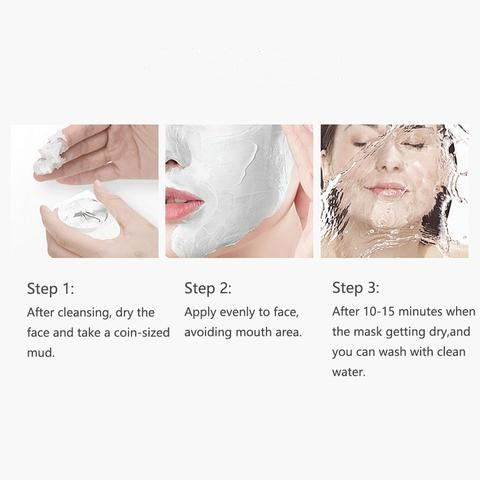 Step 1:
After cleansing, dry the face and take a coin-sized mud.

Step 2:
Apply evenly to face, avoiding mouth area.

Step 3:
After 10-15 minutes when the mask getting dry,and you can wash with clean water.