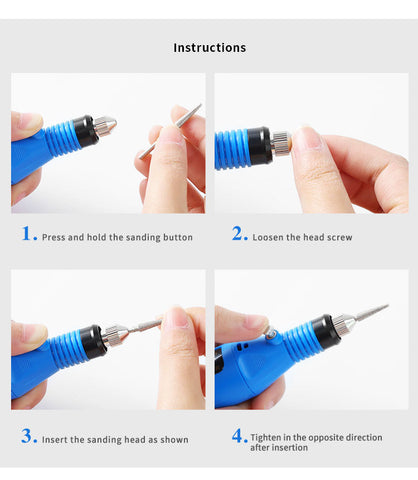 Instructions

1. Press and hold the sanding button

2. Loosen the head screw

3. Insert the sanding head as shown

4. Tighten in the opposite direction after insertion