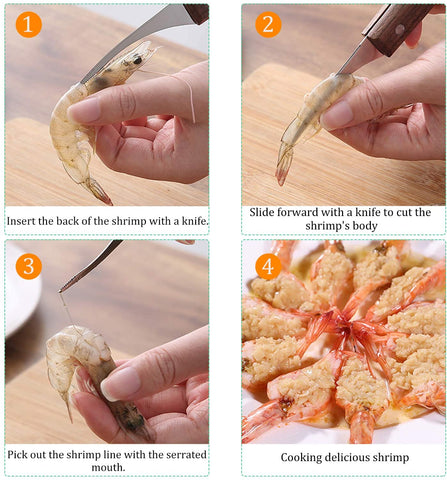 1

Insert the back of the shrimp with a knife.

2

Slide forward with a knife to cut the shrimp's body

3

Pick out the shrimp line with the serrated mouth.

4

Cooking delicious shrimp