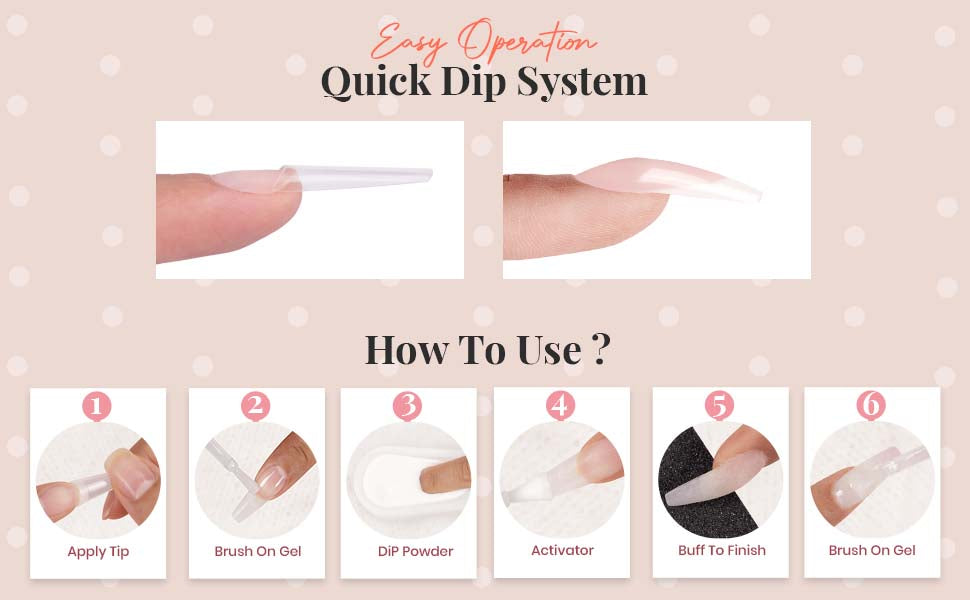 Easy Operation
Quick Dip System

How To Use ?

1
Apply Tip

2
Brush On Gel

3
DiP Powder

4
Activator

5
Buff To Finish

6
Brush On Gel