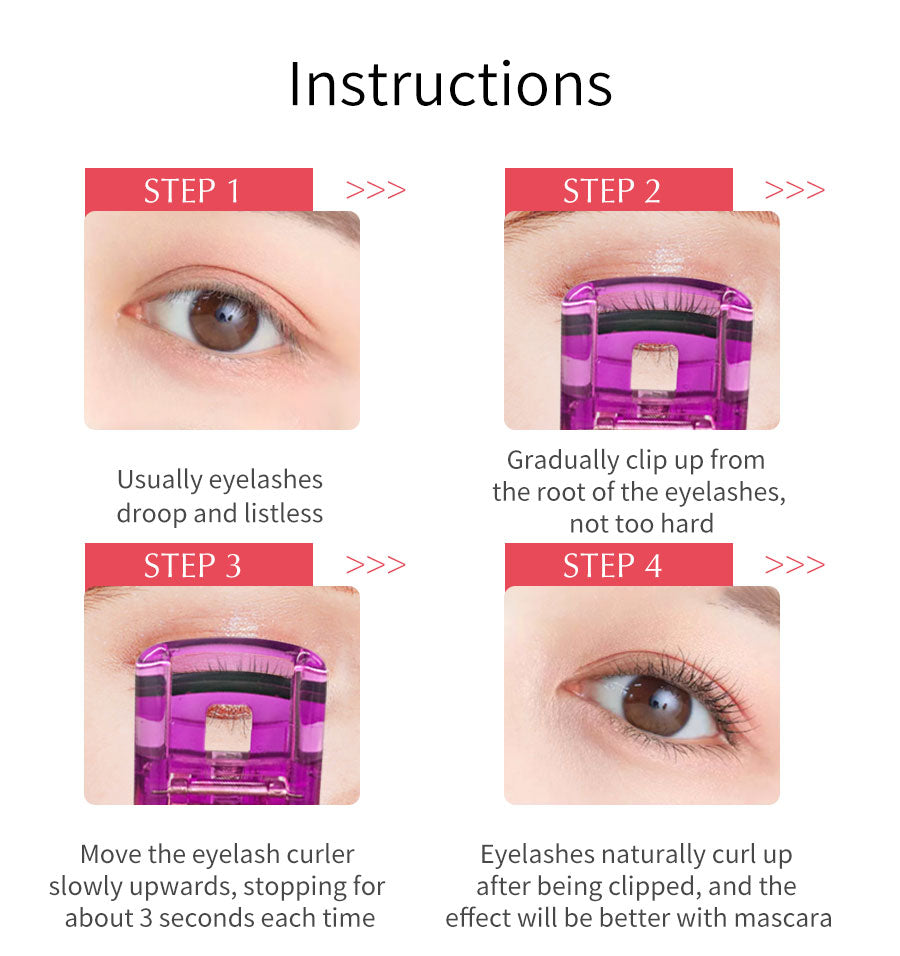 Instructions

STEP 1 >>>

Usually eyelashes droop and listless

STEP 2 >>>

Gradually clip up from the root of the eyelashes, not too hard

STEP 3 >>>

Move the eyelash curler slowly upwards, stopping for about 3 seconds each time

STEP 4 >>>

Eyelashes naturally curl up after being clipped, and the effect will be better with mascara