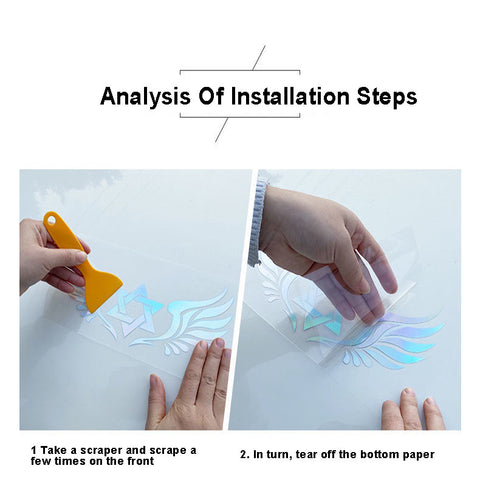 Analysis Of Installation Steps

1 Take a scraper and scrape a few times on the front

2. In turn, tear off the bottom paper