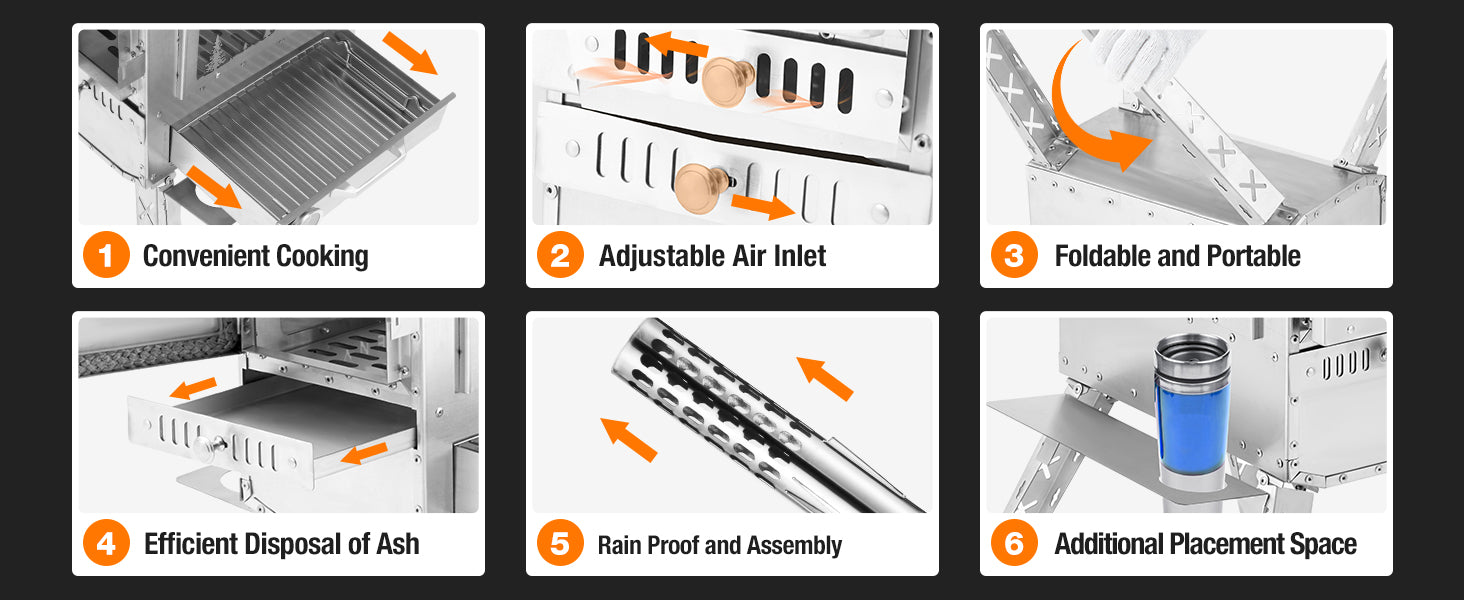 1 Convenient Cooking

2 Adjustable Air Inlet

3 Foldable and Portable

4 Efficient Disposal of Ash

5 Rain Proof and Assembly

6 Additional Placement Space