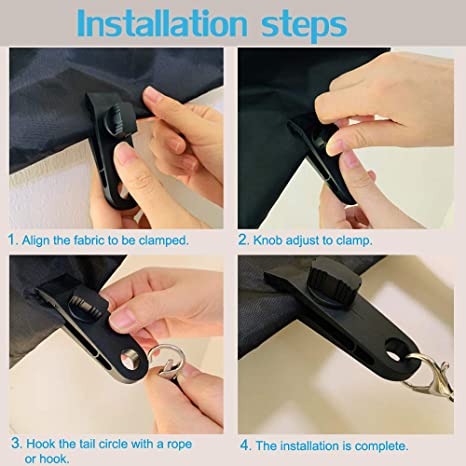 Installation steps

1. Align the fabric to be clamped.

2. Knob adjust to clamp.

3. Hook the tail circle with a rope or hook.

4. The installation is complete.