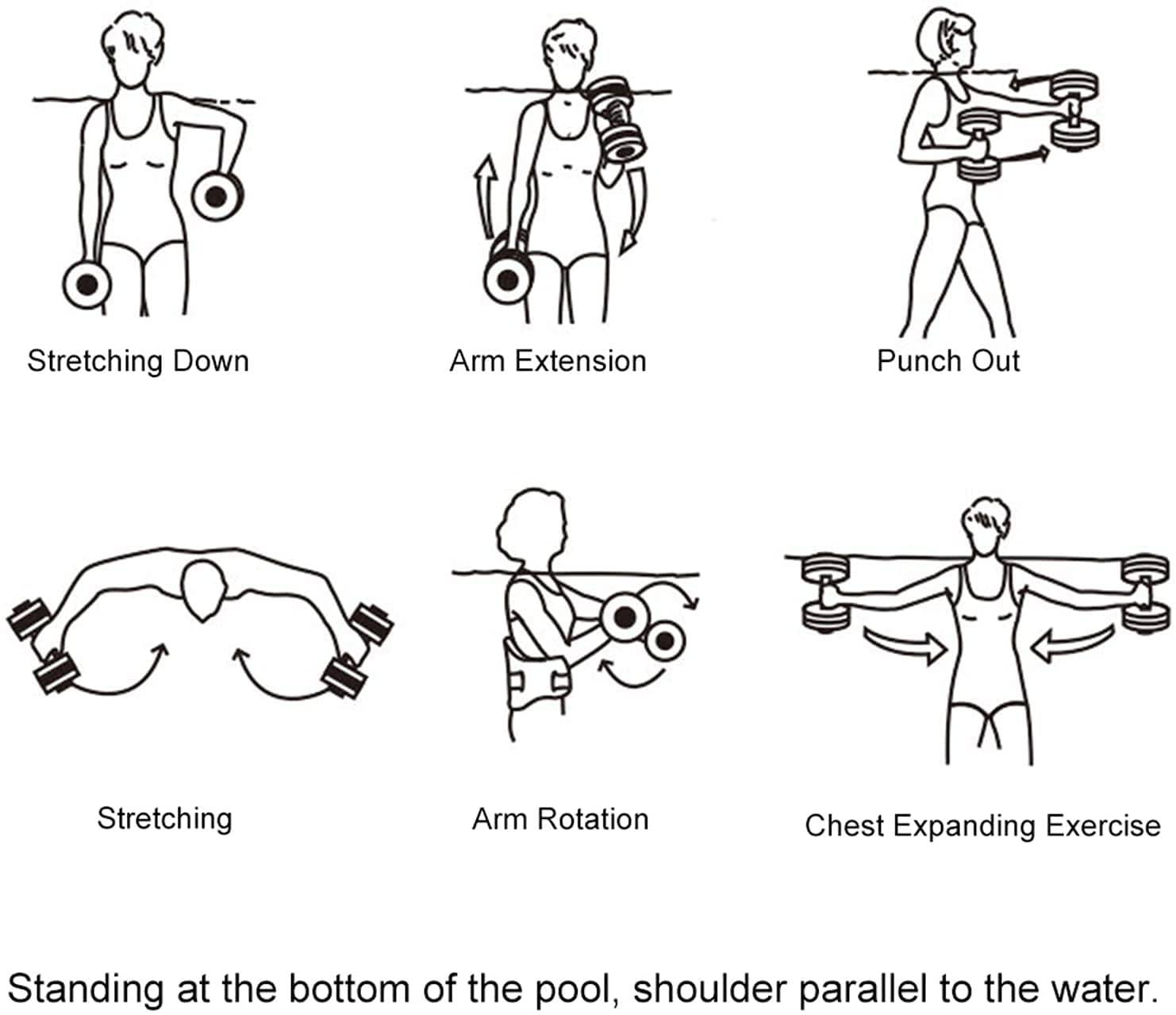 Stretching Down

Arm Extension

Punch Out

Stretching

Arm Rotation

Chest Expanding Exercise

Standing at the bottom of the pool, shoulder parallel to the water.