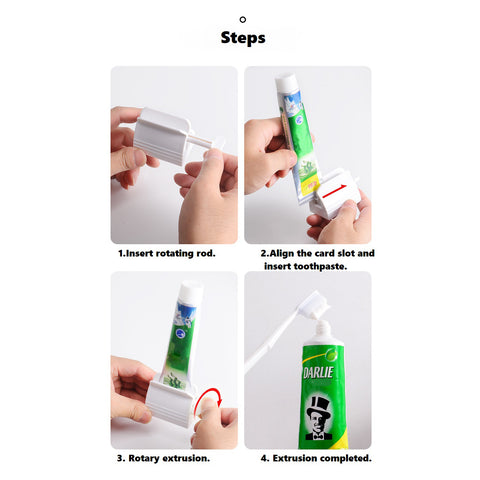 Steps

1.Insert rotating rod.

2.Align the card slot and insert toothpaste.

3. Rotary extrusion.

DARLIE

4. Extrusion completed.