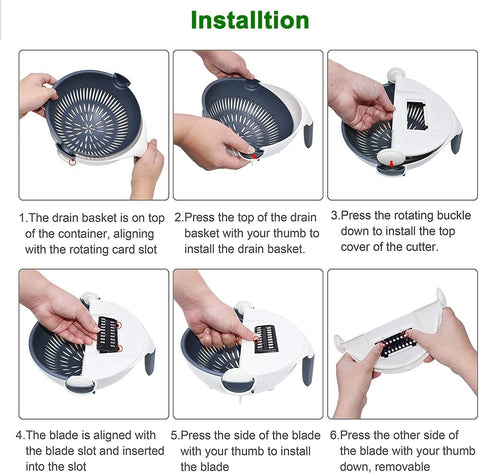 Installtion

1.The drain basket is on top of the container, aligning with the rotating card slot

2.Press the top of the drain basket with your thumb to install the drain basket.

3.Press the rotating buckle down to install the top cover of the cutter.

4.The blade is aligned with the blade slot and inserted into the slot

5.Press the side of the blade with your thumb to install the blade

6.Press the other side of the blade with your thumb down, removable