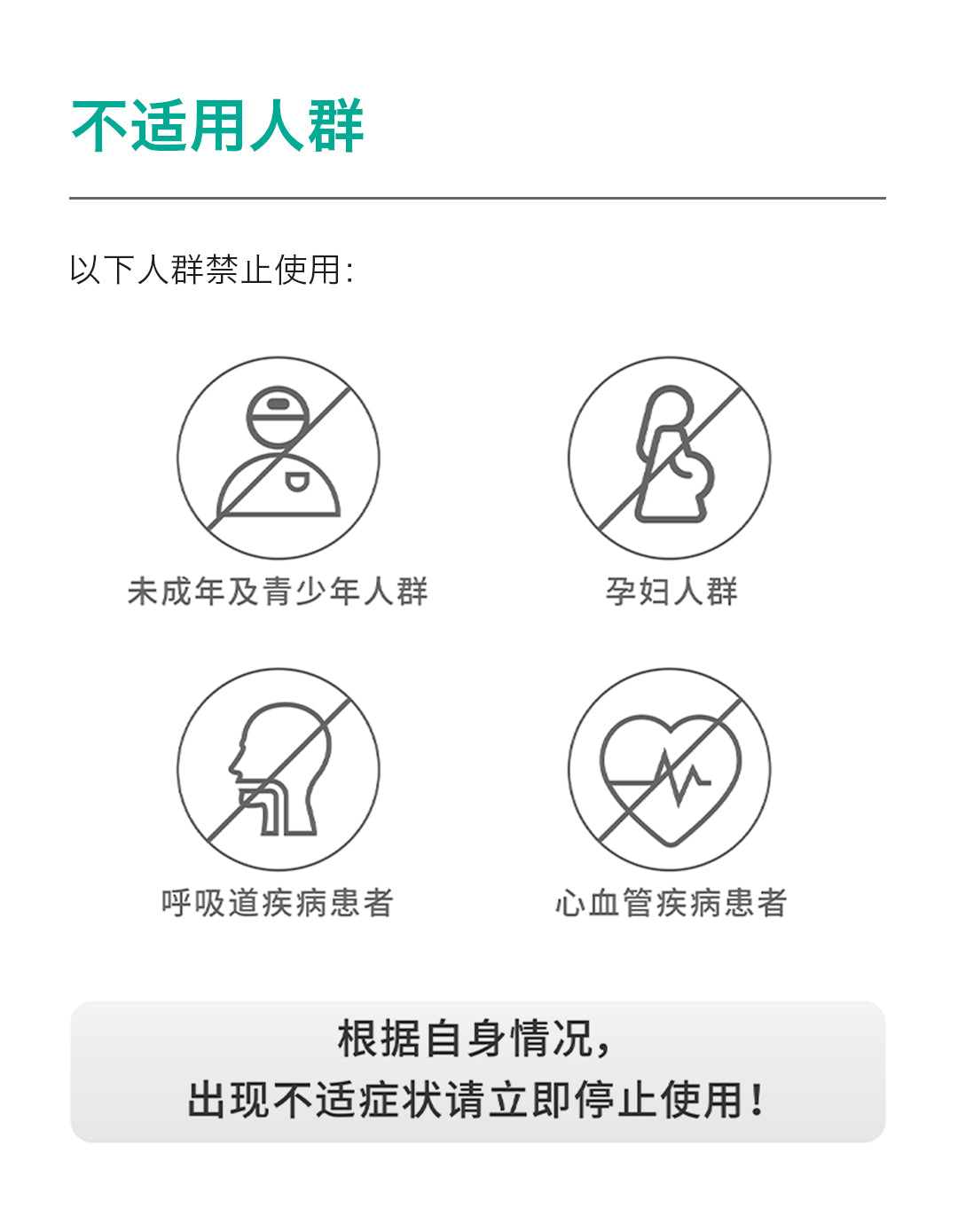 不适用人群

以下人群禁止使用:

未成年及青少年人群

孕妇人群

呼吸道疾病患者

心血管疾病患者

根据自身情况,
出现不适症状请立即停止使用!