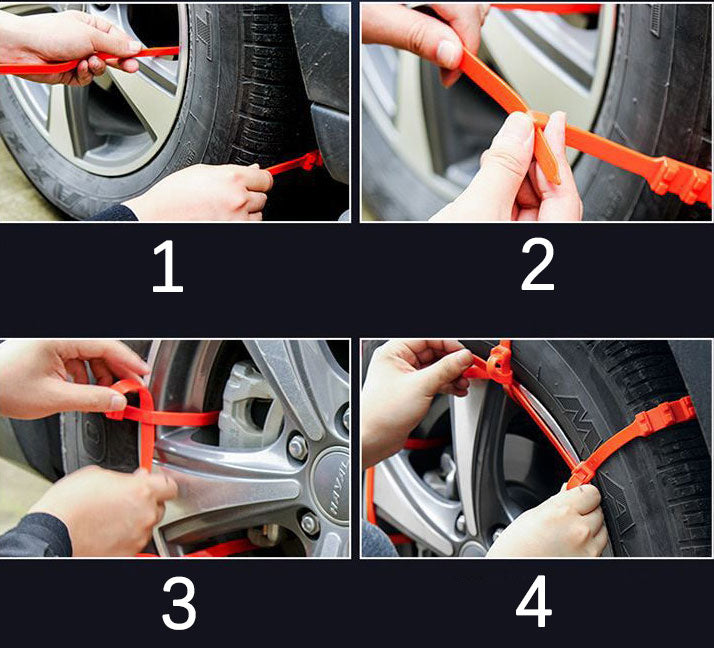 1

2

3

4