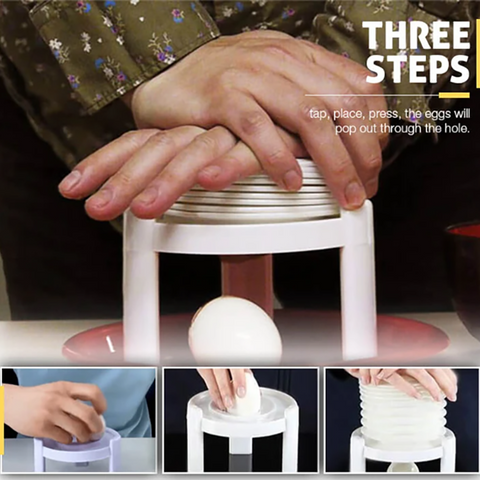 THREE STEPS

tap, place, press, the eggs will pop out through the hole.