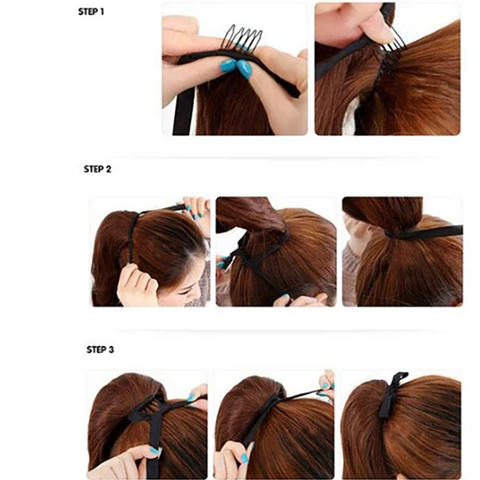 STEP 1

STEP 2

STEP 3