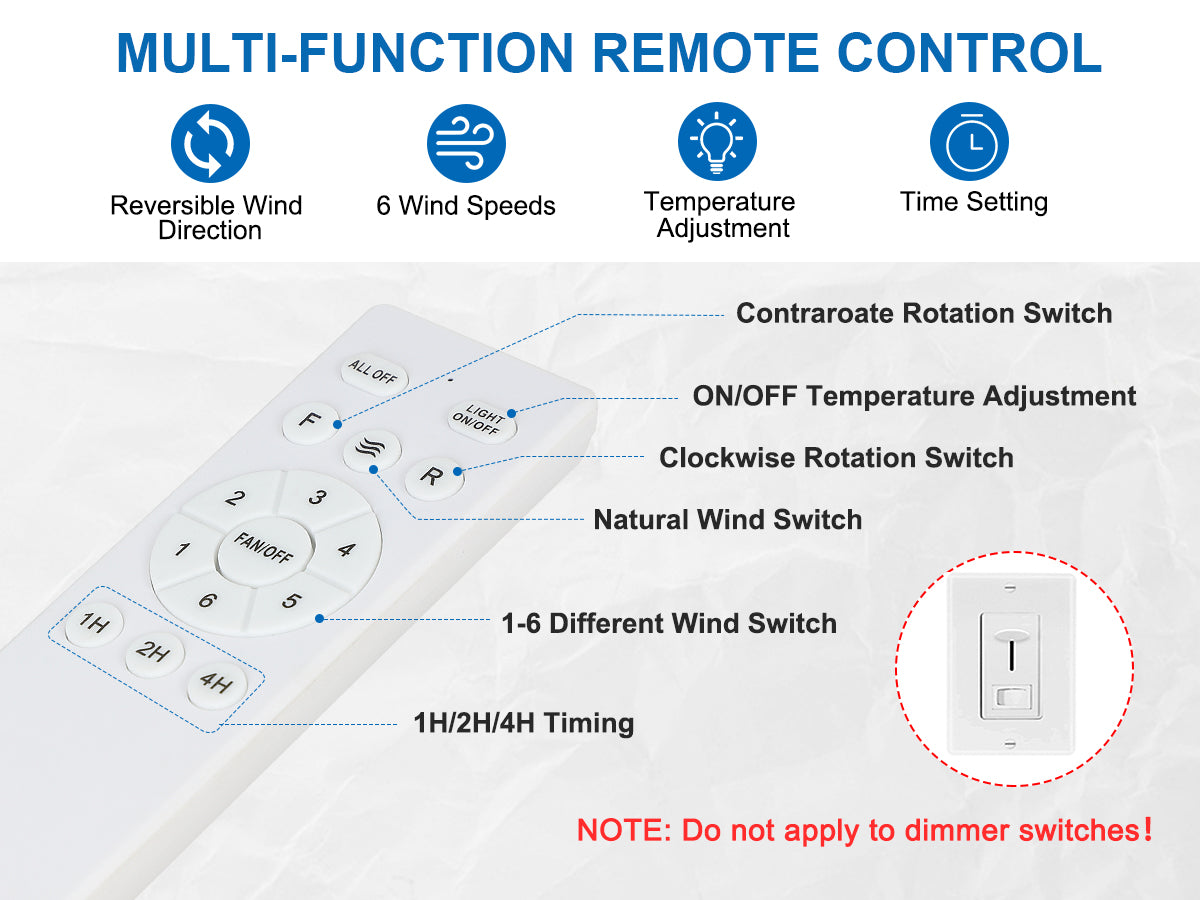 MULTI-FUNCTION REMOTE CONTROL

Reversible Wind Direction

6 Wind Speeds

Temperature Adjustment

Time Setting

ALL OFF

F

LIGHT ON/OFF

R

2

3

1

FAN/OFF

4

6

5

1H

2H

4H

Contraroate Rotation Switch

ON/OFF Temperature Adjustment

Clockwise Rotation Switch

Natural Wind Switch

1-6 Different Wind Switch

1H/2H/4H Timing

NOTE: Do not apply to dimmer switches!