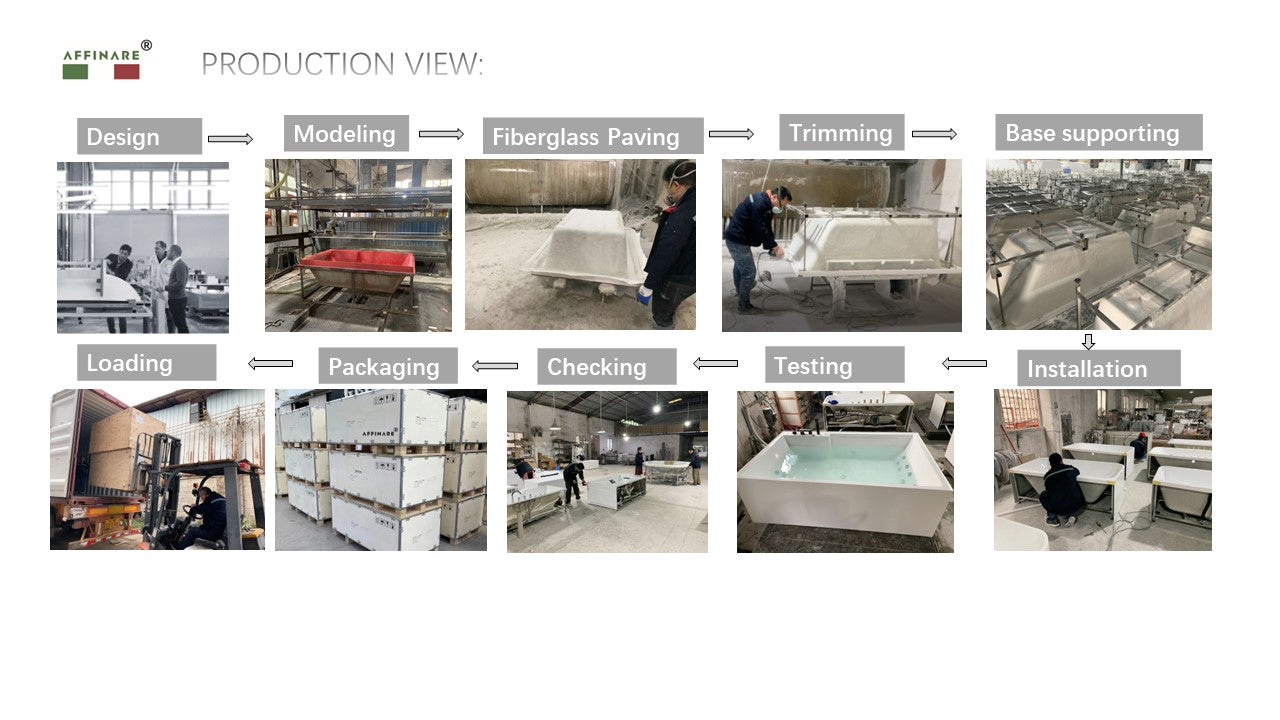 AFFINARE®

PRODUCTION VIEW:

Design

Modeling

Fiberglass Paving

Trimming

Base supporting

Installation

Testing

Checking

Packaging

Loading

AFFINARE