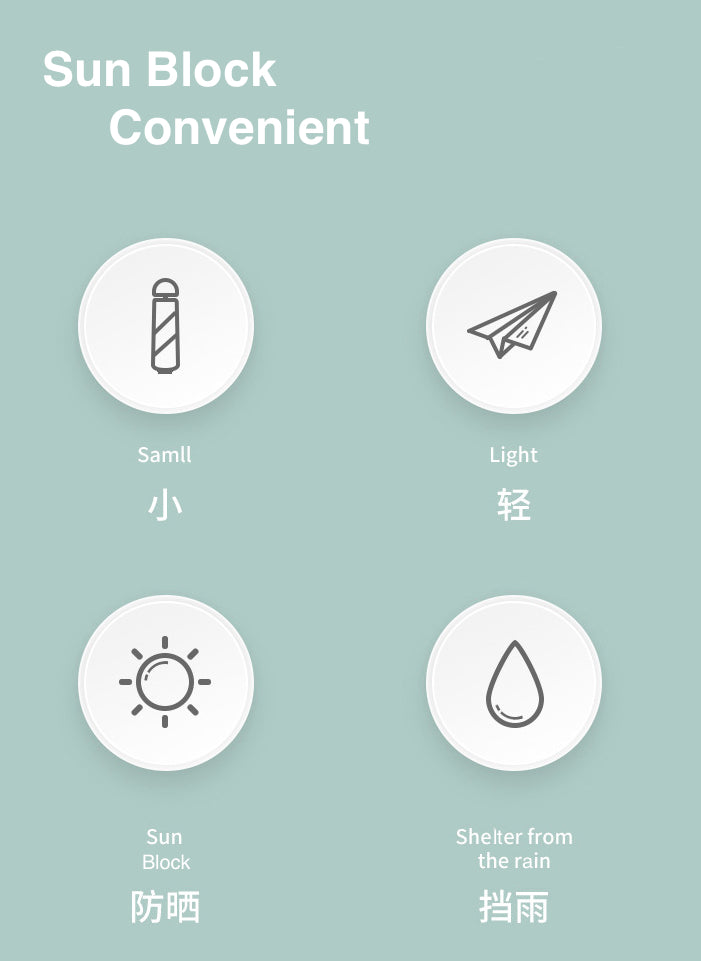 Sun Block
Convenient

Samll
小

Light
轻

Sun
Block
防晒

Shelter from
the rain
挡雨