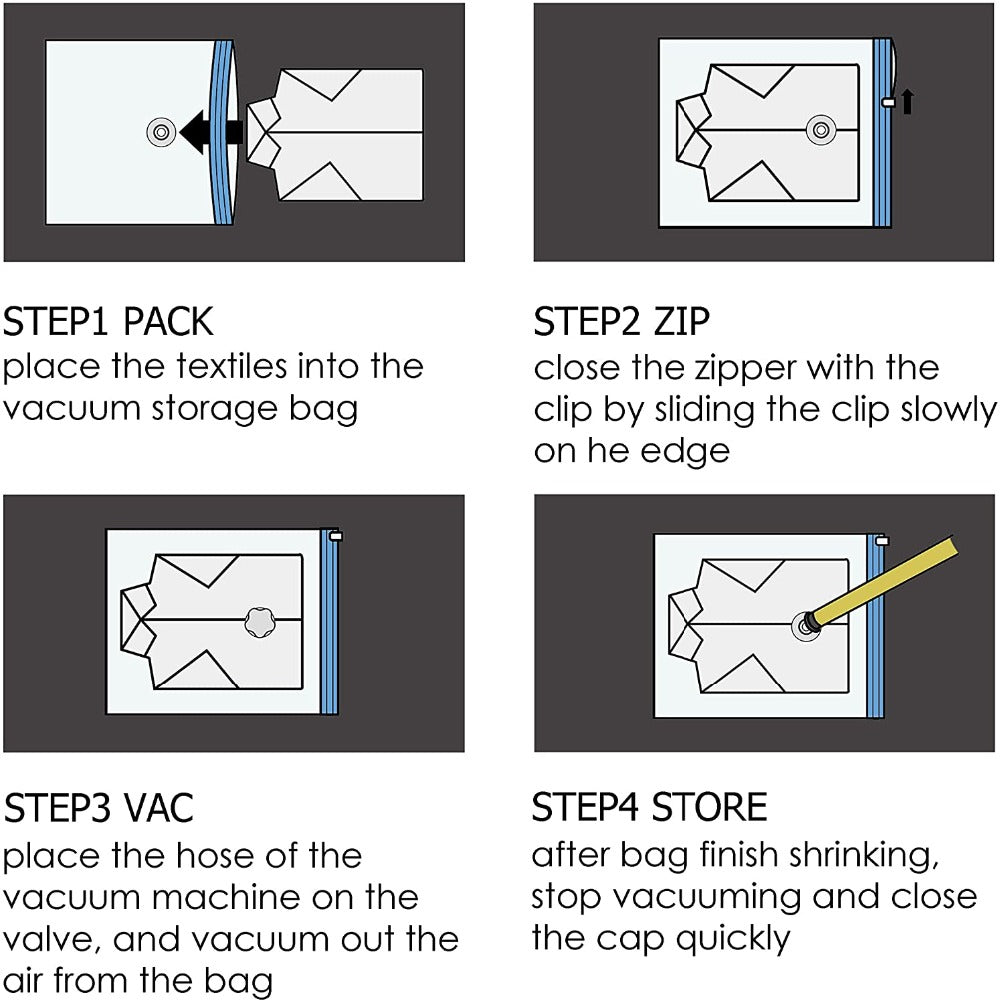 STEP1 PACK
place the textiles into the vacuum storage bag

STEP2 ZIP
close the zipper with the clip by sliding the clip slowly on he edge

STEP3 VAC
place the hose of the vacuum machine on the valve, and vacuum out the air from the bag

STEP4 STORE
after bag finish shrinking, stop vacuuming and close the cap quickly