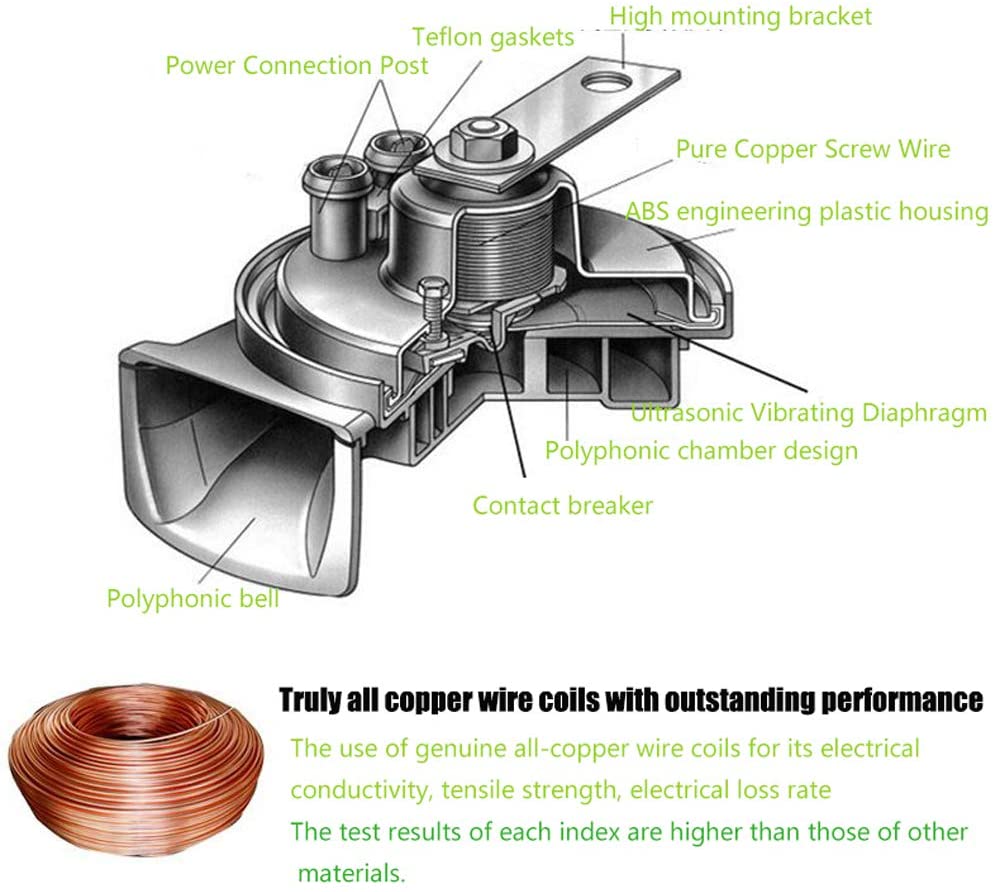 High mounting bracket
Teflon gaskets
Power Connection Post
Pure Copper Screw Wire
ABS engineering plastic housing
Ultrasonic Vibrating Diaphragm
Polyphonic chamber design
Contact breaker
Polyphonic bell

Truly all copper wire coils with outstanding performance

The use of genuine all-copper wire coils for its electrical conductivity, tensile strength, electrical loss rate

The test results of each index are higher than those of other materials.