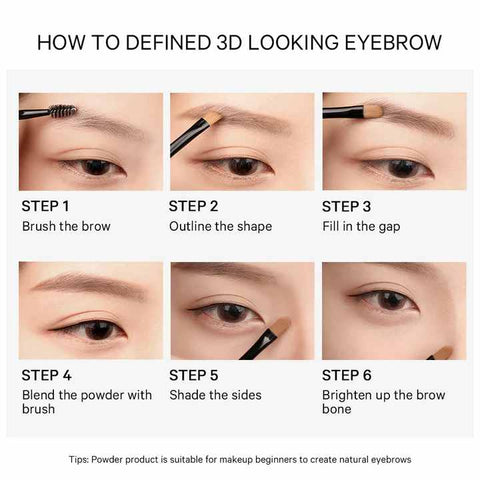 HOW TO DEFINED 3D LOOKING EYEBROW

STEP 1
Brush the brow

STEP 2
Outline the shape

STEP 3
Fill in the gap

STEP 4
Blend the powder with brush

STEP 5
Shade the sides

STEP 6
Brighten up the brow bone

Tips: Powder product is suitable for makeup beginners to create natural eyebrows