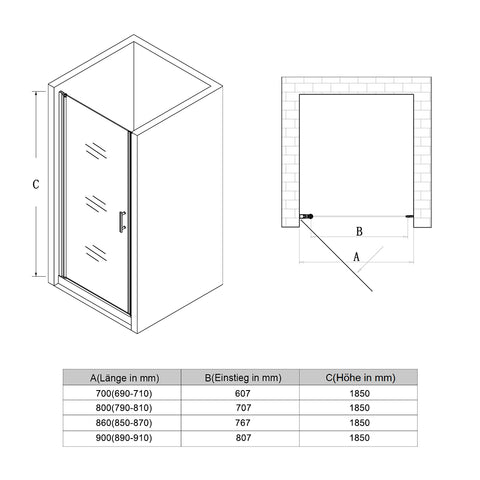 C

B

A

| A(Länge in mm) | B(Einstieg in mm) | C(Höhe in mm) |
|---|---|---|
| 700(690-710) | 607 | 1850 |
| 800(790-810) | 707 | 1850 |
| 860(850-870) | 767 | 1850 |
| 900(890-910) | 807 | 1850 |