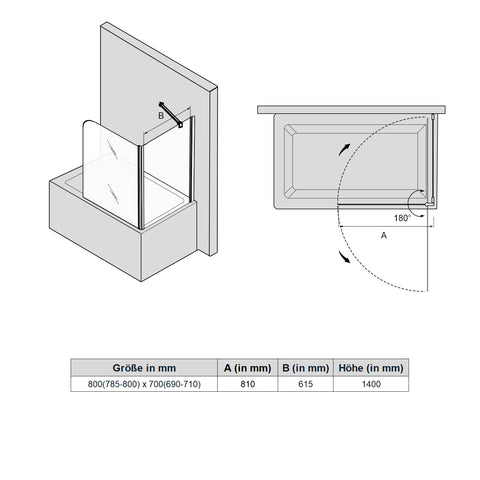 B

180°

A

| Größe in mm | A (in mm) | B (in mm) | Höhe (in mm) |
|---|---|---|---|
| 800(785-800) x 700(690-710) | 810 | 615 | 1400 |