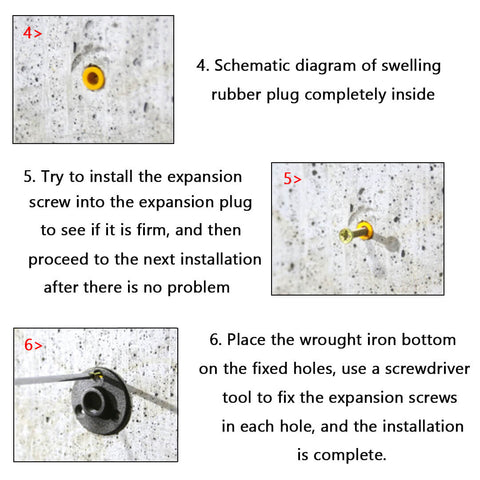 4>

4. Schematic diagram of swelling rubber plug completely inside

5. Try to install the expansion screw into the expansion plug to see if it is firm, and then proceed to the next installation after there is no problem

5>

6>

6. Place the wrought iron bottom on the fixed holes, use a screwdriver tool to fix the expansion screws in each hole, and the installation is complete.