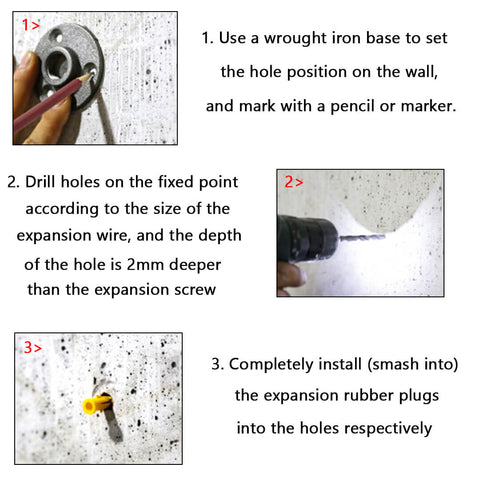 1>

1. Use a wrought iron base to set the hole position on the wall, and mark with a pencil or marker.

2. Drill holes on the fixed point according to the size of the expansion wire, and the depth of the hole is 2mm deeper than the expansion screw

2>

3>

3. Completely install (smash into) the expansion rubber plugs into the holes respectively