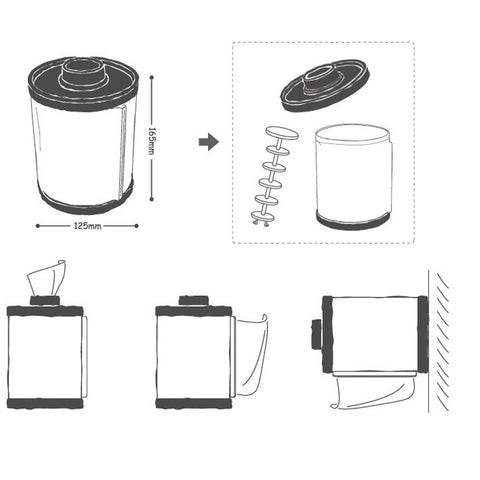 165mm

125mm