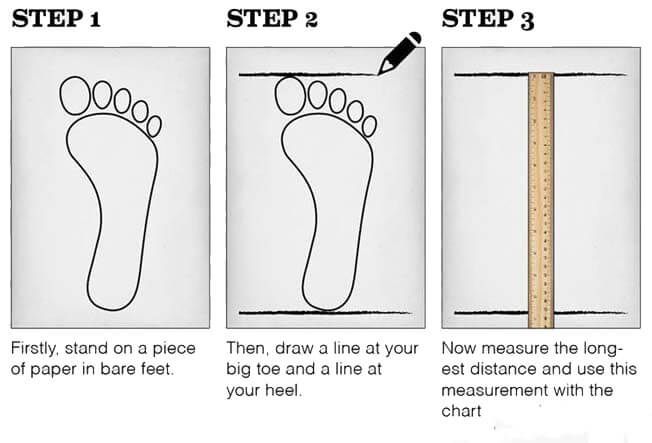 STEP 1

Firstly, stand on a piece of paper in bare feet.

STEP 2

Then, draw a line at your big toe and a line at your heel.

STEP 3

Now measure the longest distance and use this measurement with the chart