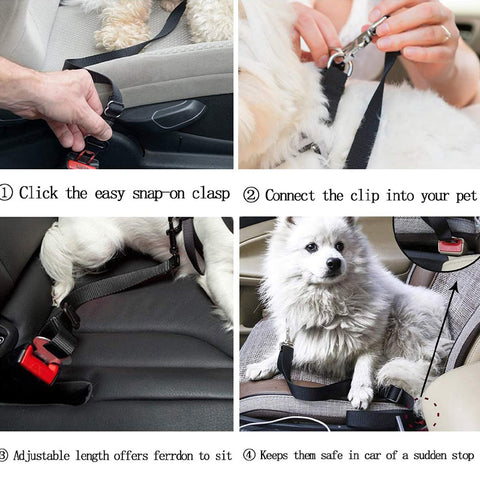 ① Click the easy snap-on clasp

② Connect the clip into your pet

③ Adjustable length offers ferrdon to sit

④ Keeps them safe in car of a sudden stop