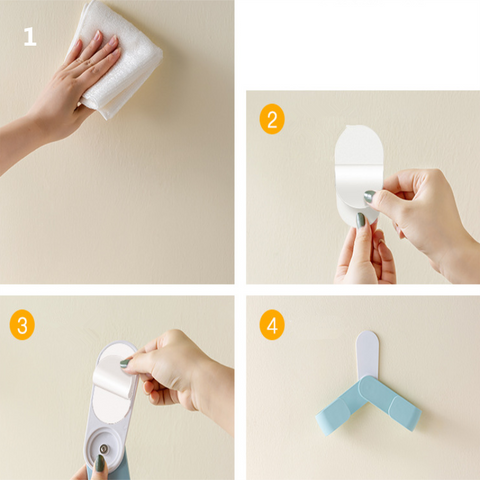 1

2

3

4