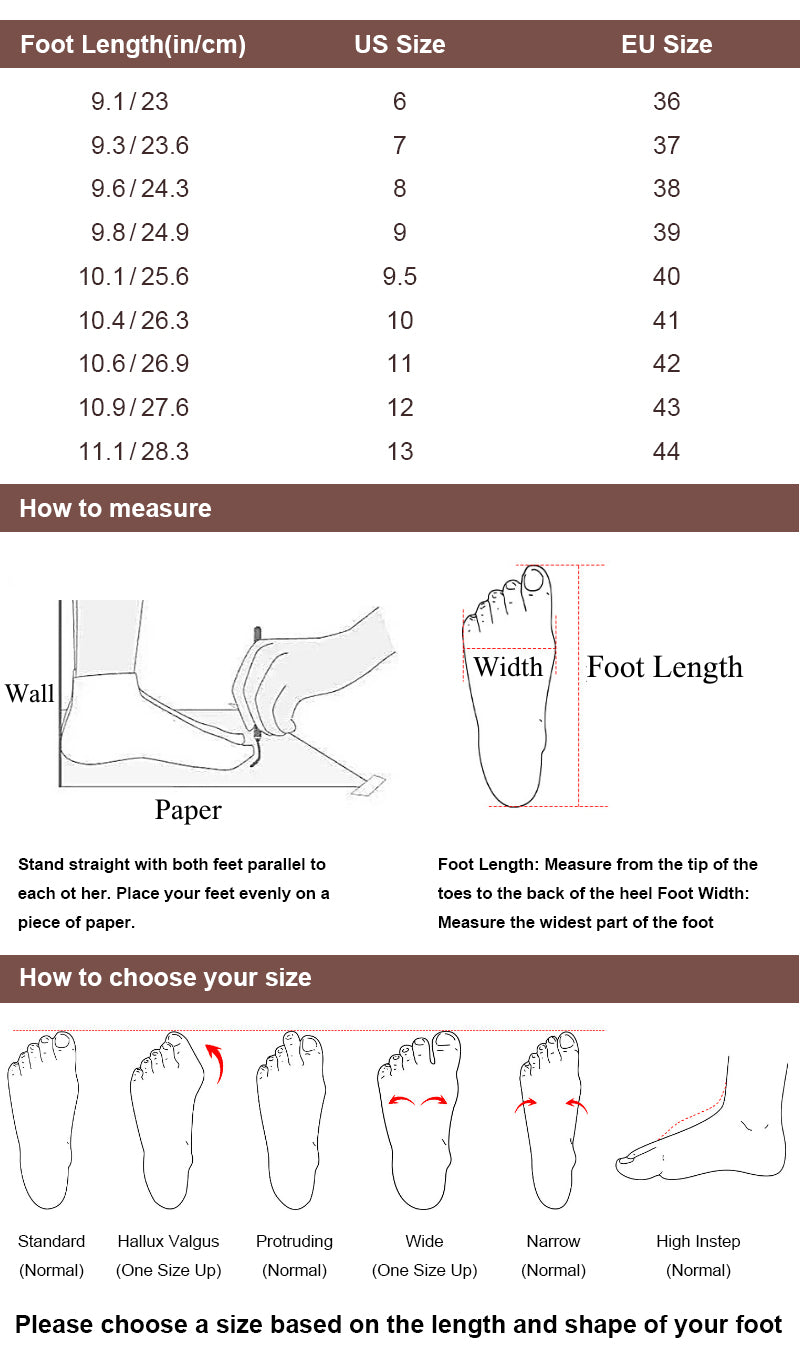 | Foot Length(in/cm) | US Size | EU Size |
|---|---|---|
| 9.1 / 23 | 6 | 36 |
| 9.3 / 23.6 | 7 | 37 |
| 9.6 / 24.3 | 8 | 38 |
| 9.8 / 24.9 | 9 | 39 |
| 10.1 / 25.6 | 9.5 | 40 |
| 10.4 / 26.3 | 10 | 41 |
| 10.6 / 26.9 | 11 | 42 |
| 10.9 / 27.6 | 12 | 43 |
| 11.1 / 28.3 | 13 | 44 |

How to measure

Wall

Paper

Width

Foot Length

Stand straight with both feet parallel to each ot her. Place your feet evenly on a piece of paper.

Foot Length: Measure from the tip of the toes to the back of the heel Foot Width: Measure the widest part of the foot

How to choose your size

Standard (Normal)

Hallux Valgus (One Size Up)

Protruding (Normal)

Wide (One Size Up)

Narrow (Normal)

High Instep (Normal)

Please choose a size based on the length and shape of your foot