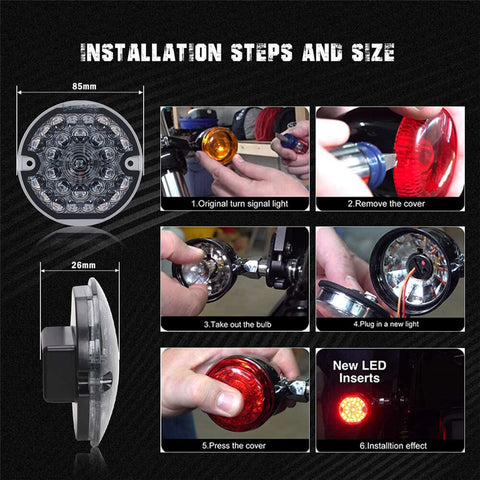 INSTALLATION STEPS AND SIZE

85mm

26mm

1.Original turn signal light

2.Remove the cover

3.Take out the bulb

4.Plug in a new light

5.Press the cover

New LED Inserts

6.Installtion effect