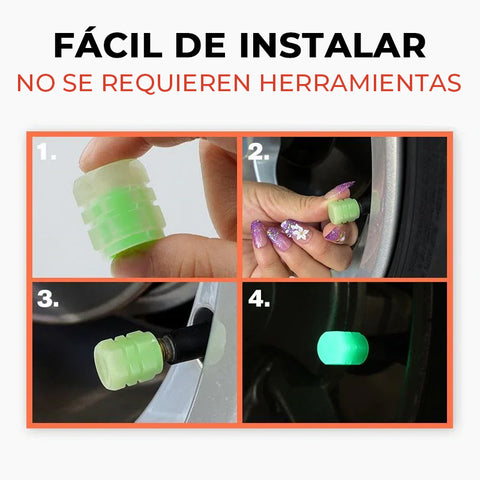 FÁCIL DE INSTALAR
NO SE REQUIEREN HERRAMIENTAS

1.

2.

3.

4.