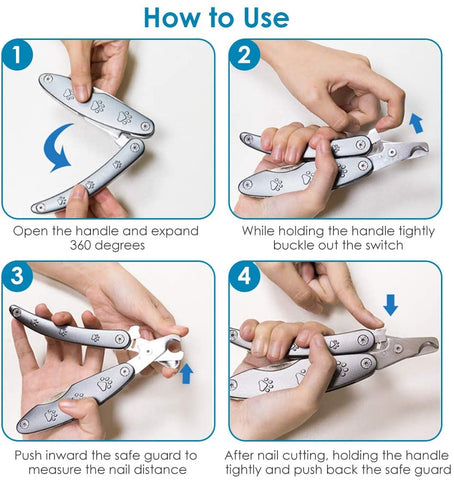 How to Use

1

Open the handle and expand 360 degrees

2

While holding the handle tightly buckle out the switch

3

Push inward the safe guard to measure the nail distance

4

After nail cutting, holding the handle tightly and push back the safe guard