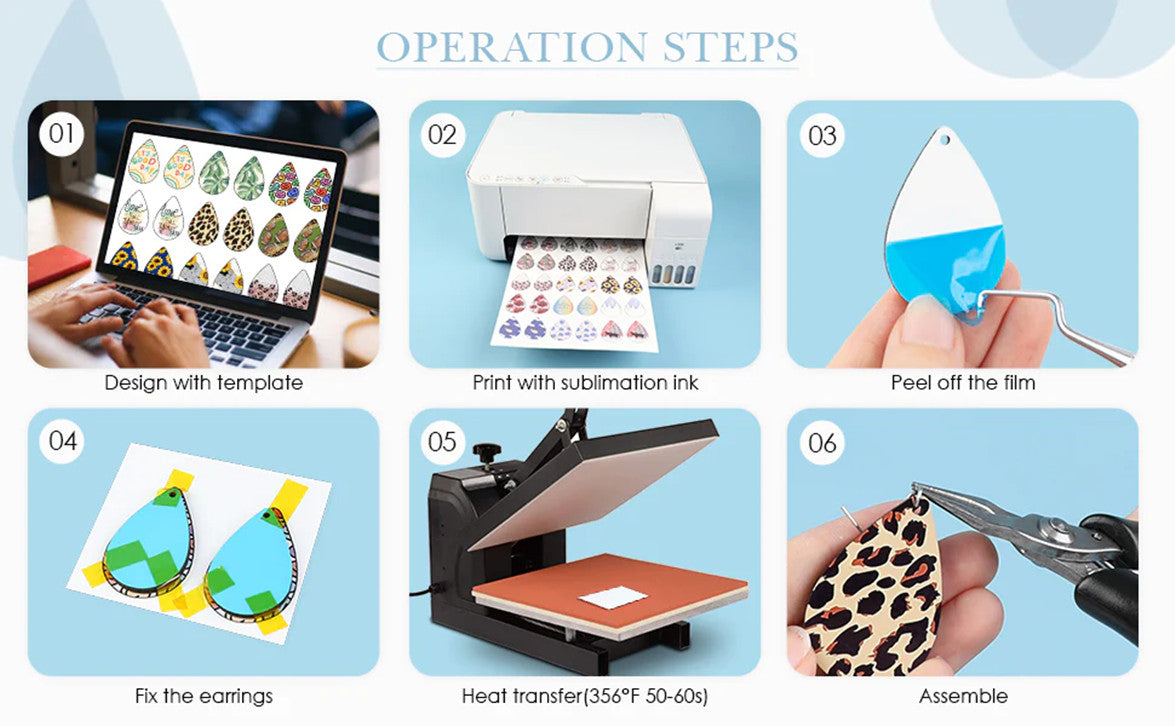 OPERATION STEPS

01

Design with template

02

Print with sublimation ink

03

Peel off the film

04

Fix the earrings

05

Heat transfer(356°F 50-60s)

06

Assemble